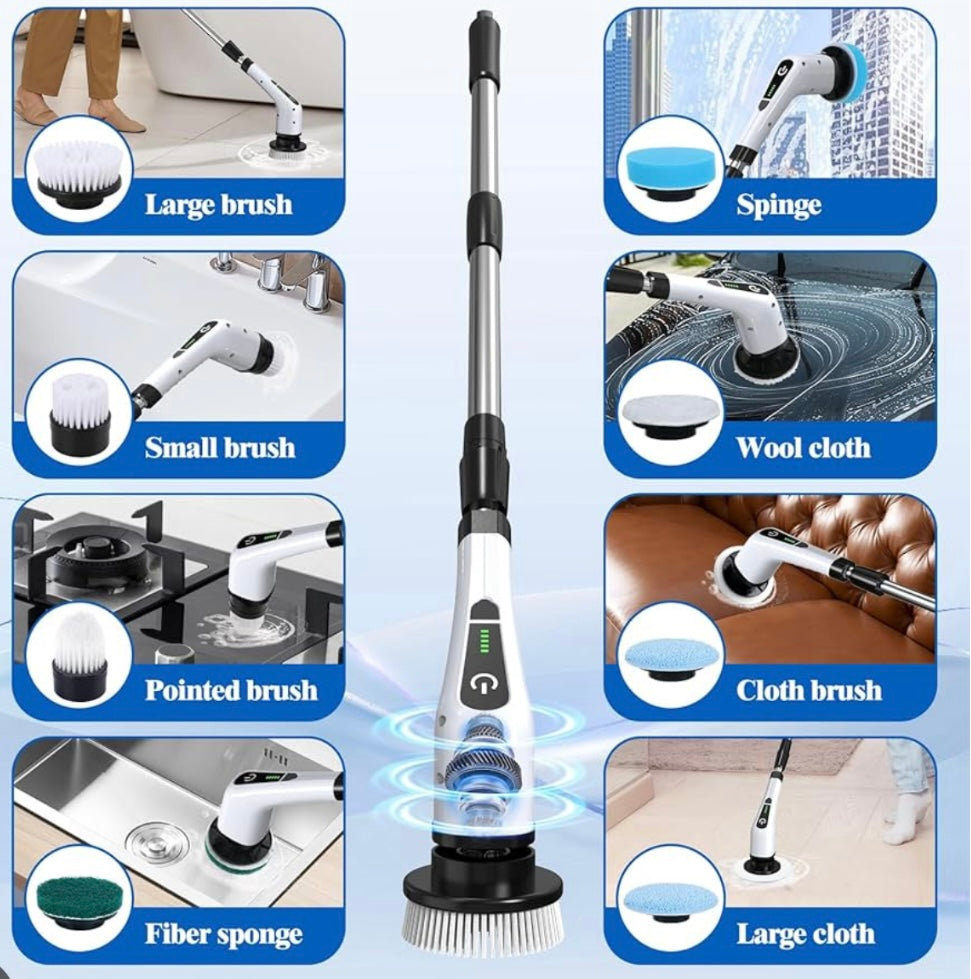 Large brush

Small brush

Pointed brush

Fiber sponge

Spinge

Wool cloth

Cloth brush

Large cloth